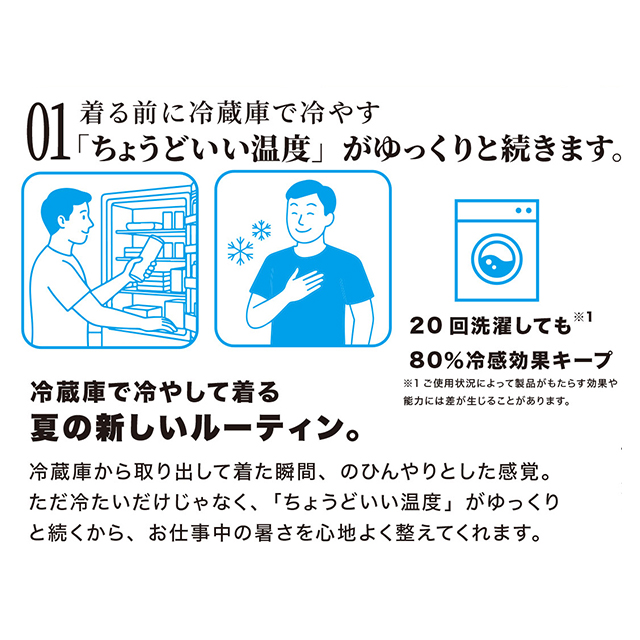 01 着る前に冷蔵庫で冷やす
「ちょうどいい温度」がゆっくりと続きます。

20回洗濯しても※1
80%冷感効果キープ

※1 ご使用状況によって製品がもたらす効果や能力には差が生じることがあります。

冷蔵庫で冷やして着る
夏の新しいルーティン。

冷蔵庫から取り出して着た瞬間、のひんやりとした感覚。ただ冷たいだけじゃなく、「ちょうどいい温度」がゆっくりと続くから、お仕事中の暑さを心地よく整えてくれます。