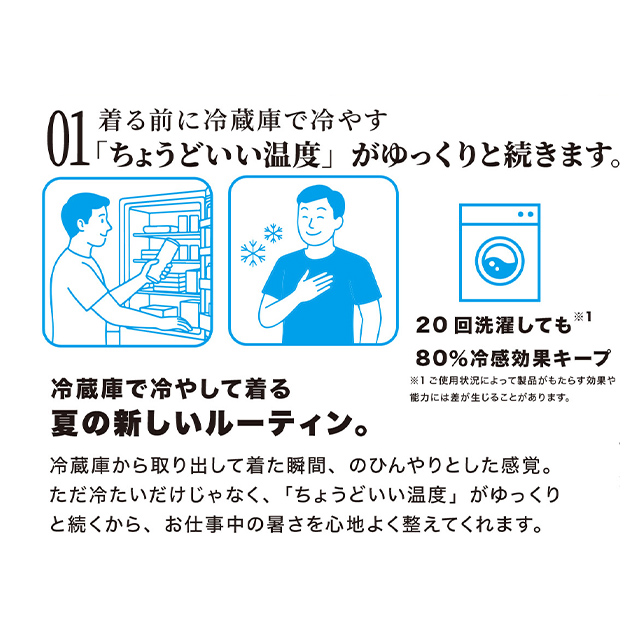 01 着る前に冷蔵庫で冷やす
「ちょうどいい温度」がゆっくりと続きます。

20回洗濯しても※1
80%冷感効果キープ
※1 ご使用状況によって製品がもたらす効果や能力には差が生じることがあります。

冷蔵庫で冷やして着る
夏の新しいルーティン。

冷蔵庫から取り出して着た瞬間、のひんやりとした感覚。ただ冷たいだけじゃなく、「ちょうどいい温度」がゆっくりと続くから、お仕事中の暑さを心地よく整えてくれます。