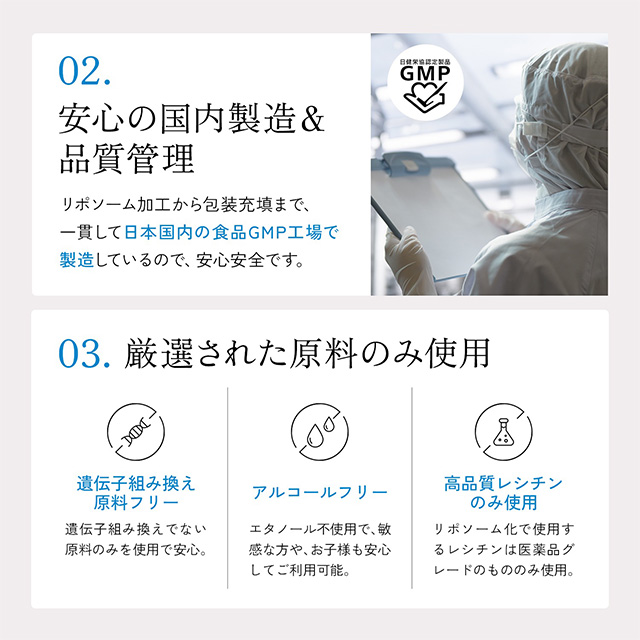 02.
安心の国内製造&品質管理

リポソーム加工から包装充填まで、一貫して日本国内の食品GMP工場で製造しているので、安心安全です。

日健栄協認定製品
GMP

03. 厳選された原料のみ使用

遺伝子組み換え原料フリー

遺伝子組み換えでない原料のみを使用で安心。

アルコールフリー

エタノール不使用で、敏感な方や、お子様も安心してご利用可能。

高品質レシチンのみ使用

リポソーム化で使用するレシチンは医薬品グレードのもののみ使用。