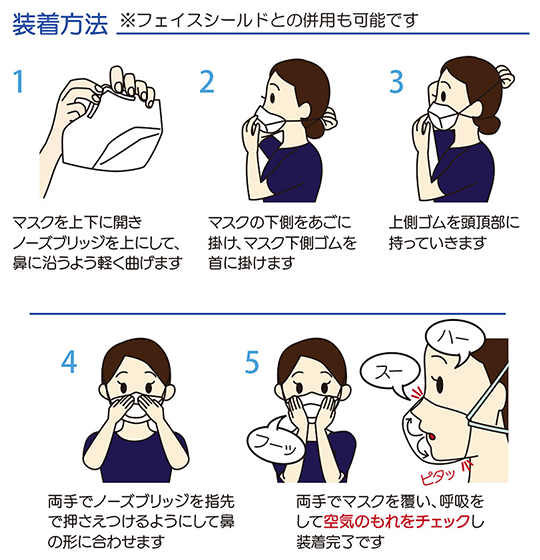 装着方法 ※フェイスシールドとの併用も可能です

1

マスクを上下に開き
ノーズブリッジを上にして、
鼻に沿うよう軽く曲げます

2

マスクの下側をあごに
掛け、マスク下側ゴムを
首に掛けます

3

上側ゴムを頭頂部に
持っていきます

4

両手でノーズブリッジを指先
で押さえつけるようにして鼻
の形に合わせます

5

フーッ

スー

ハー

ピタッ

両手でマスクを覆い、呼吸を
して空気のもれをチェックし
装着完了です