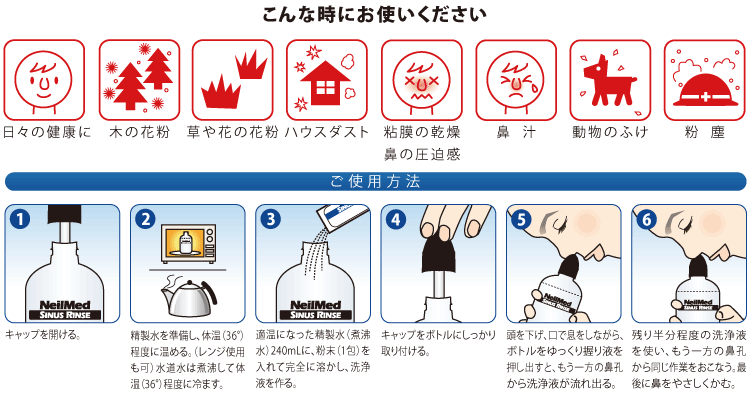 こんな時にお使いください

日々の健康に

木の花粉

草や花の花粉

ハウスダスト

粘膜の乾燥
鼻の圧迫感

鼻 汁

動物のふけ

粉 塵

ご使用方法

1
NeilMed
SINUS RINSE
キャップを開ける。

2
精製水を準備し、体温(36°)程度に温める。(レンジ使用も可)水道水は煮沸して体温(36°)程度に冷ます。

3
NeilMed
SINUS RINSE
適温になった精製水(煮沸水)240mLに、粉末(1包)を入れて完全に溶かし、洗浄液を作る。

4
キャップをボトルにしっかり取り付ける。

5
NeilMed
SINUS RINSE
頭を下げ、口で息をしながら、ボトルをゆっくり握り液を押し出すと、もう一方の鼻孔から洗浄液が流れ出る。

6
NeilMed
SINUS RINSE
残り半分程度の洗浄液を使い、もう一方の鼻孔から同じ作業をおこなう。最後に鼻をやさしくかむ。